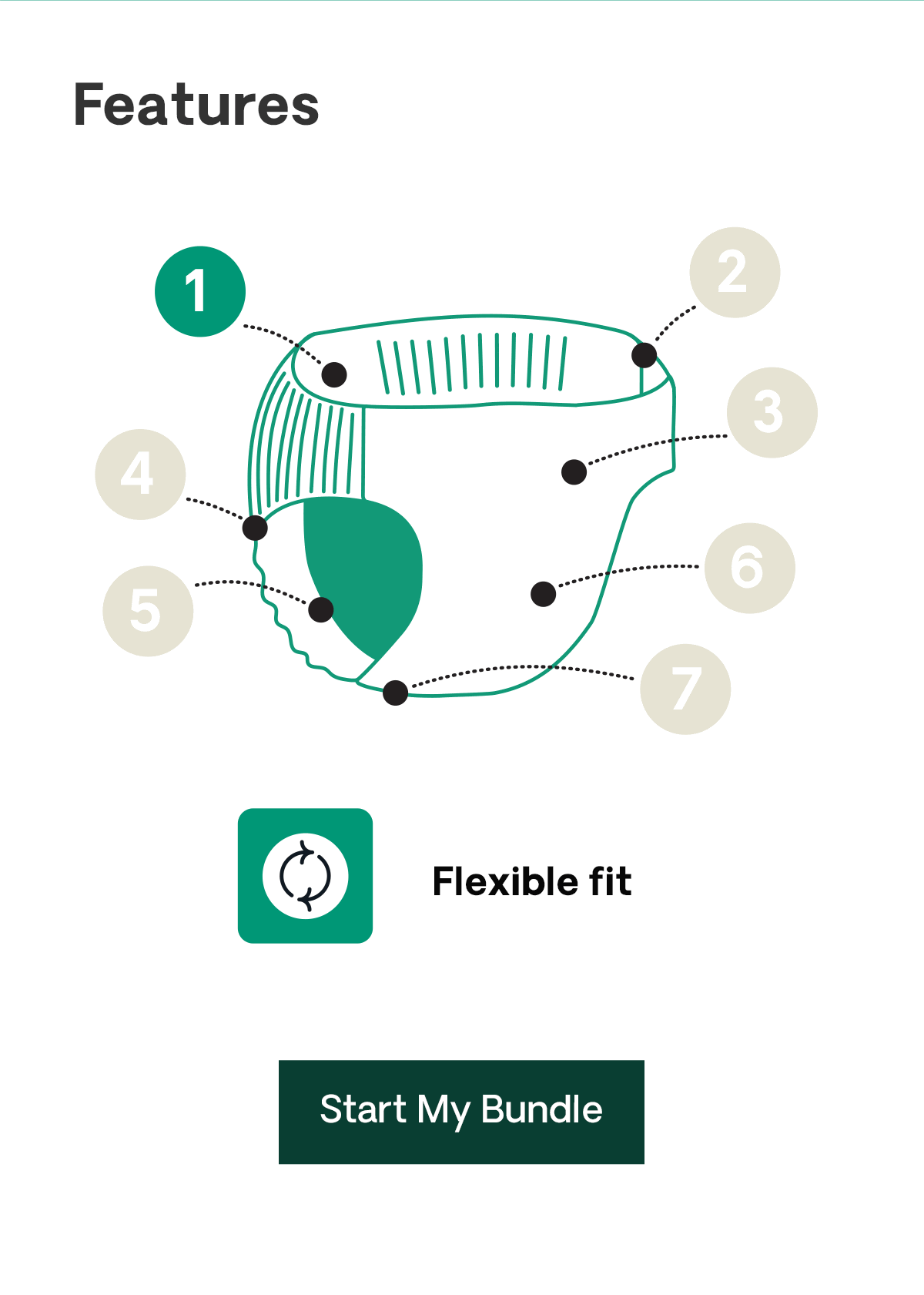 Features

1

2

3

4

5

6

7

Flexible fit

Start My Bundle