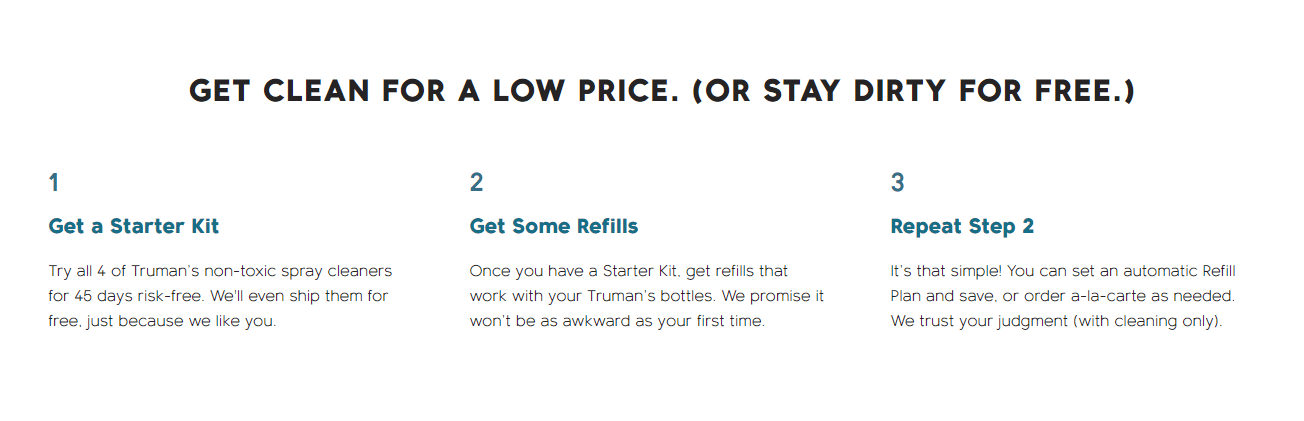 GET CLEAN FOR A LOW PRICE. (OR STAY DIRTY FOR FREE.)

1

Get a Starter Kit

Try all 4 of Truman's non-toxic spray cleaners for 45 days risk-free. We'll even ship them for free, just because we like you.

2

Get Some Refills

Once you have a Starter Kit, get refills that work with your Truman's bottles. We promise it won't be as awkward as your first time.

3

Repeat Step 2

It's that simple! You can set an automatic Refill Plan and save, or order a-la-carte as needed. We trust your judgment (with cleaning only).