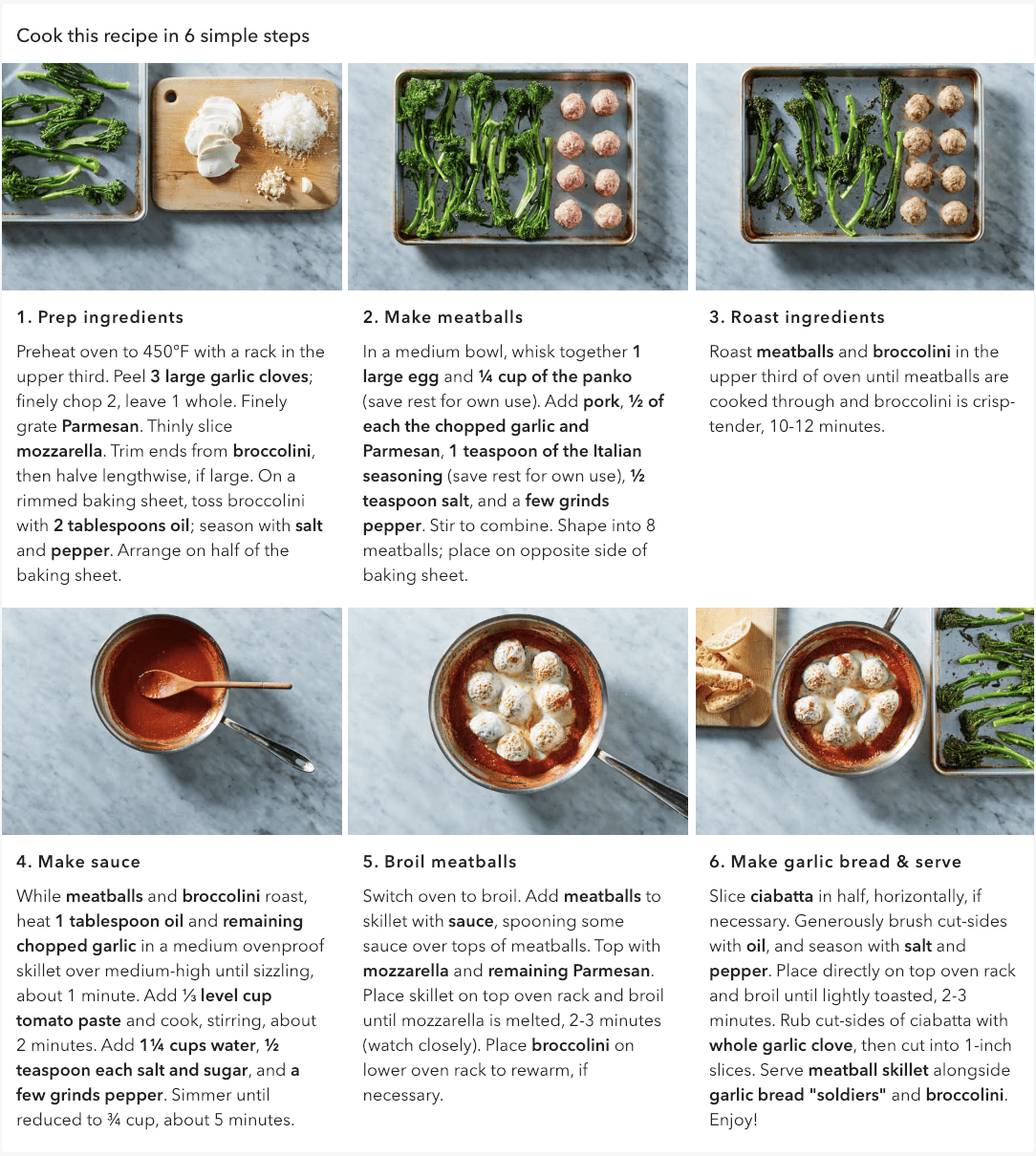 Cook this recipe in 6 simple steps

1. Prep ingredients

Preheat oven to 450°F with a rack in the upper third. Peel 3 large garlic cloves; finely chop 2, leave 1 whole. Finely grate Parmesan. Thinly slice mozzarella. Trim ends from broccolini, then halve lengthwise, if large. On a rimmed baking sheet, toss broccolini with 2 tablespoons oil; season with salt and pepper. Arrange on half of the baking sheet.

2. Make meatballs

In a medium bowl, whisk together 1 large egg and ¼ cup of the panko (save rest for own use). Add pork, ½ of each the chopped garlic and Parmesan, 1 teaspoon of the Italian seasoning (save rest for own use), ½ teaspoon salt, and a few grinds pepper. Stir to combine. Shape into 8 meatballs; place on opposite side of baking sheet.

3. Roast ingredients

Roast meatballs and broccolini in the upper third of oven until meatballs are cooked through and broccolini is crisp-tender, 10-12 minutes.

4. Make sauce

While meatballs and broccolini roast, heat 1 tablespoon oil and remaining chopped garlic in a medium ovenproof skillet over medium-high until sizzling, about 1 minute. Add ⅓ level cup tomato paste and cook, stirring, about 2 minutes. Add 1¼ cups water, ½ teaspoon each salt and sugar, and a few grinds pepper. Simmer until reduced to ¾ cup, about 5 minutes.

5. Broil meatballs

Switch oven to broil. Add meatballs to skillet with sauce, spooning some sauce over tops of meatballs. Top with mozzarella and remaining Parmesan. Place skillet on top oven rack and broil until mozzarella is melted, 2-3 minutes (watch closely). Place broccolini on lower oven rack to rewarm, if necessary.

6. Make garlic bread & serve

Slice ciabatta in half, horizontally, if necessary. Generously brush cut-sides with oil, and season with salt and pepper. Place directly on top oven rack and broil until lightly toasted, 2-3 minutes. Rub cut-sides of ciabatta with whole garlic clove, then cut into 1-inch slices. Serve meatball skillet alongside garlic bread "soldiers" and broccolini. Enjoy!