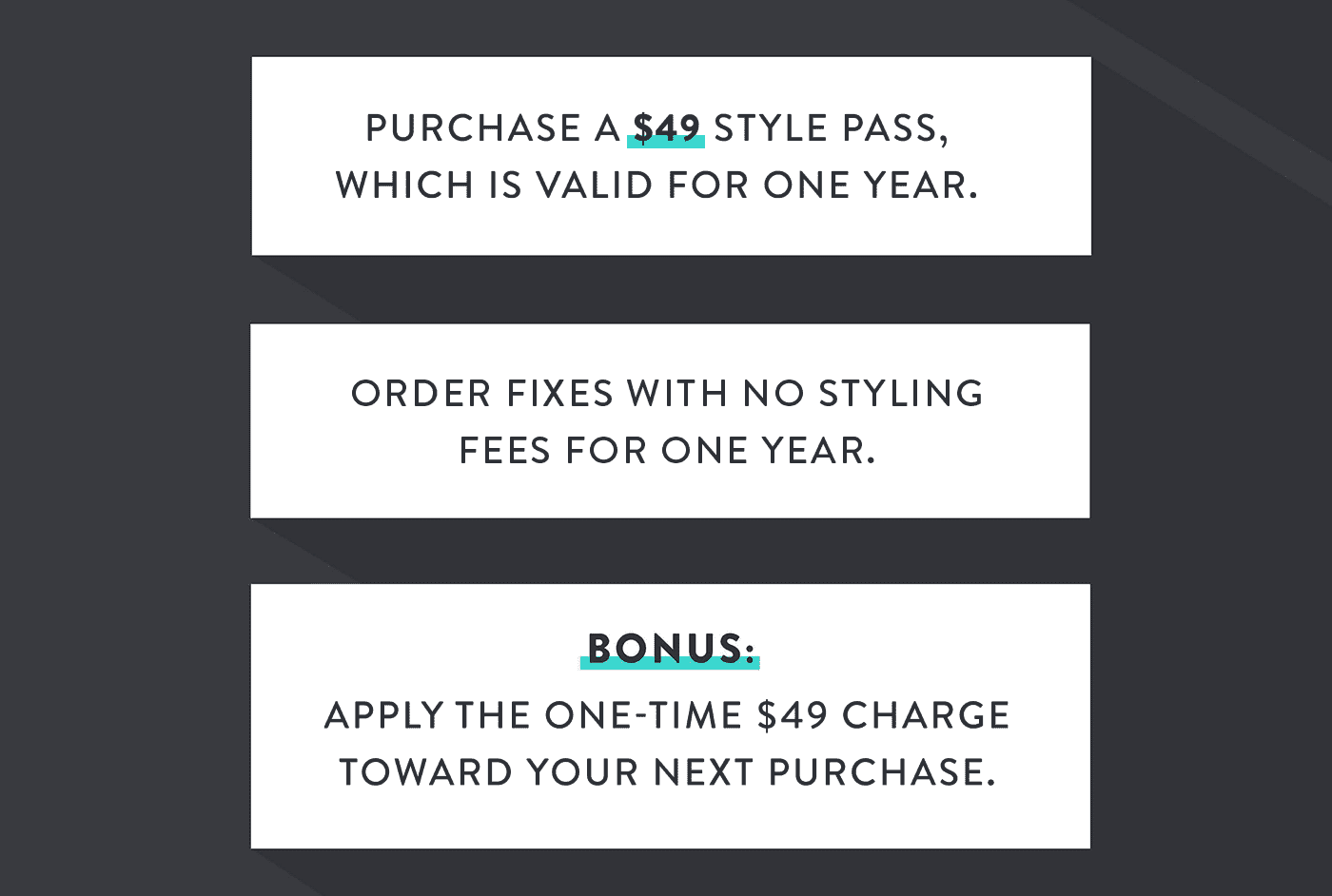 PURCHASE A $49 STYLE PASS, WHICH IS VALID FOR ONE YEAR.

ORDER FIXES WITH NO STYLING FEES FOR ONE YEAR.

BONUS:

APPLY THE ONE-TIME $49 CHARGE TOWARD YOUR NEXT PURCHASE.