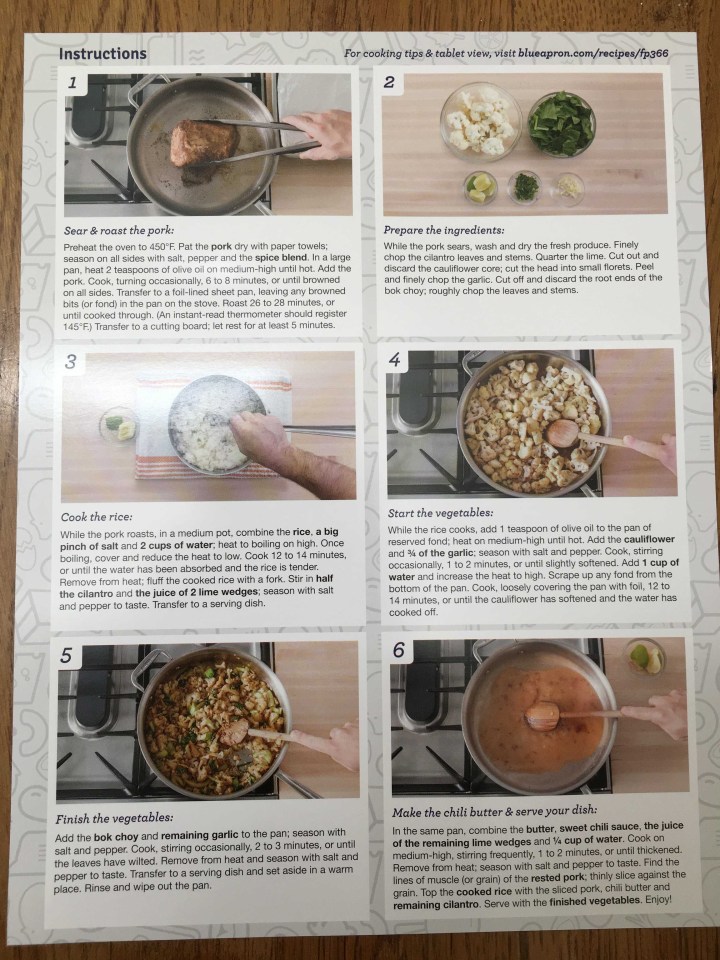 Instructions

For cooking tips & tablet view, visit blueapron.com/recipes/fp366

1

Sear & roast the pork:

Preheat the oven to 450°F. Pat the pork dry with paper towels; season on all sides with salt, pepper and the spice blend. In a large pan, heat 2 teaspoons of olive oil on medium-high until hot. Add the pork. Cook, turning occasionally, 6 to 8 minutes, or until browned on all sides. Transfer to a foil-lined sheet pan, leaving any browned bits (or fond) in the pan on the stove. Roast 26 to 28 minutes, or until cooked through. (An instant-read thermometer should register 145°F.) Transfer to a cutting board; let rest for at least 5 minutes.

2

Prepare the ingredients:

While the pork sears, wash and dry the fresh produce. Finely chop the cilantro leaves and stems. Quarter the lime. Cut out and discard the cauliflower core; cut the head into small florets. Peel and finely chop the garlic. Cut off and discard the root ends of the bok choy; roughly chop the leaves and stems.

3

Cook the rice:

While the pork roasts, in a medium pot, combine the rice, a big pinch of salt and 2 cups of water; heat to boiling on high. Once boiling, cover and reduce the heat to low. Cook 12 to 14 minutes, or until the water has been absorbed and the rice is tender. Remove from heat; fluff the cooked rice with a fork. Stir in half the cilantro and the juice of 2 lime wedges; season with salt and pepper to taste. Transfer to a serving dish.

4

Start the vegetables:

While the rice cooks, add 1 teaspoon of olive oil to the pan of reserved fond; heat on medium-high until hot. Add the cauliflower and ¾ of the garlic; season with salt and pepper. Cook, stirring occasionally, 1 to 2 minutes, or until slightly softened. Add 1 cup of water and increase the heat to high. Scrape up any fond from the bottom of the pan. Cook, loosely covering the pan with foil, 12 to 14 minutes, or until the cauliflower has softened and the water has cooked off.

5

Finish the vegetables:

Add the bok choy and remaining garlic to the pan; season with salt and pepper. Cook, stirring occasionally, 2 to 3 minutes, or until the leaves have wilted. Remove from heat and season with salt and pepper to taste. Transfer to a serving dish and set aside in a warm place. Rinse and wipe out the pan.

6

Make the chili butter & serve your dish:

In the same pan, combine the butter, sweet chili sauce, the juice of the remaining lime wedges and ¼ cup of water. Cook on medium-high, stirring frequently, 1 to 2 minutes, or until thickened. Remove from heat; season with salt and pepper to taste. Find the lines of muscle (or grain) of the rested pork; thinly slice against the grain. Top the cooked rice with the sliced pork, chili butter and remaining cilantro. Serve with the finished vegetables. Enjoy!