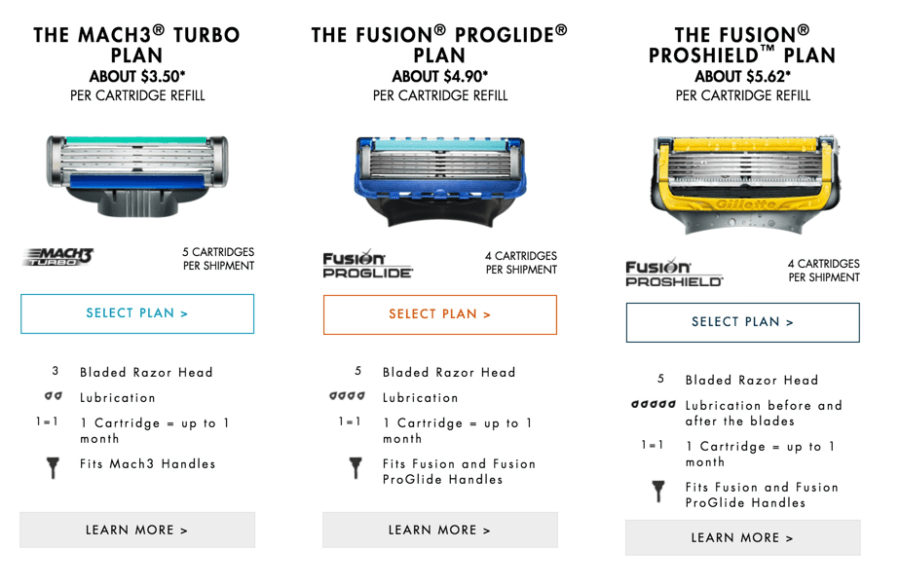 THE MACH3® TURBO PLAN
ABOUT $3.50*
PER CARTRIDGE REFILL

MACH3 TURBO

5 CARTRIDGES PER SHIPMENT

SELECT PLAN >

3 Bladed Razor Head

Lubrication

1=1 1 Cartridge = up to 1 month

Fits Mach3 Handles

LEARN MORE >

THE FUSION® PROGLIDE® PLAN
ABOUT $4.90*
PER CARTRIDGE REFILL

Fusion PROGLIDE

4 CARTRIDGES PER SHIPMENT

SELECT PLAN >

5 Bladed Razor Head

Lubrication

1=1 1 Cartridge = up to 1 month

Fits Fusion and Fusion ProGlide Handles

LEARN MORE >

THE FUSION® PROSHIELD™ PLAN
ABOUT $5.62*
PER CARTRIDGE REFILL

Gillette

Fusion PROSHIELD

4 CARTRIDGES PER SHIPMENT

SELECT PLAN >

5 Bladed Razor Head

Lubrication before and after the blades

1=1 1 Cartridge = up to 1 month

Fits Fusion and Fusion ProGlide Handles

LEARN MORE >